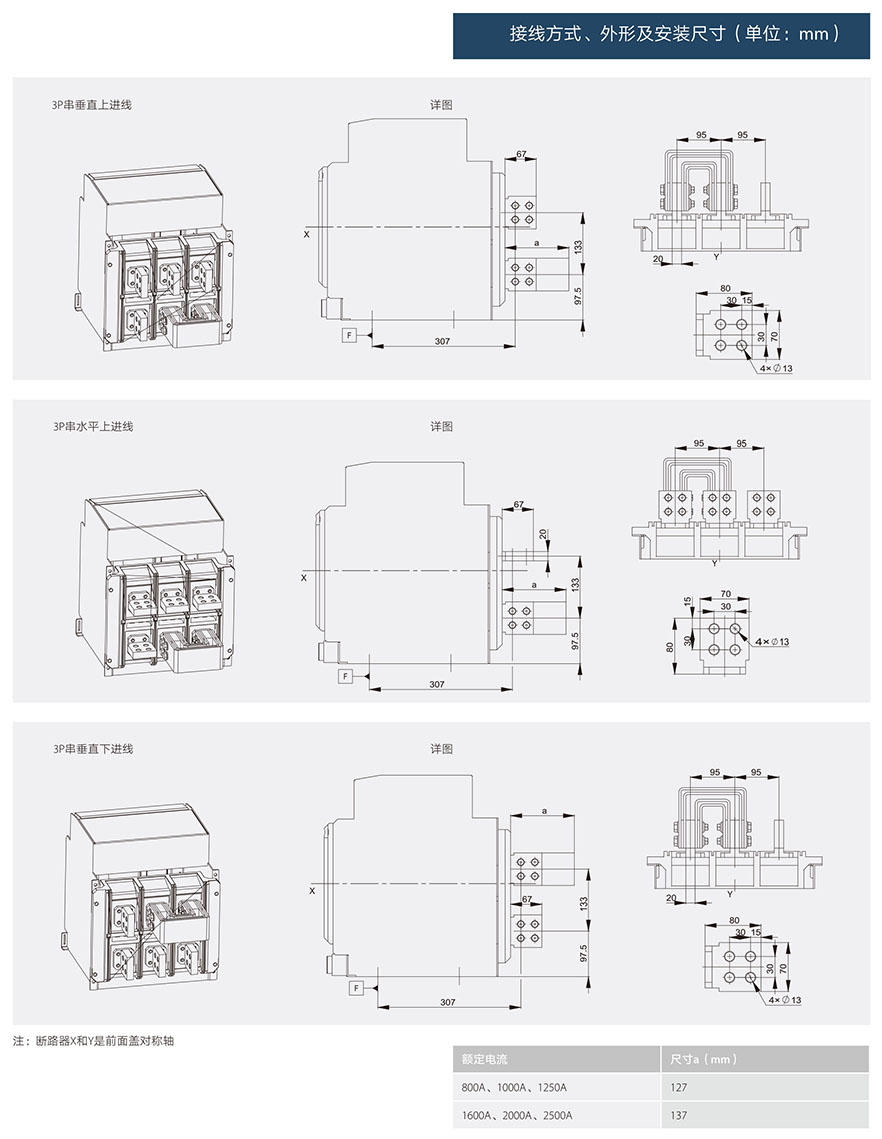 接线方式、外形及安装尺寸（单位：mm）

3P串垂直上进线

详图

67

X

a

133

97.5

F

307

95 95

20

Y

80

30 15

30

70

4×∅13

3P串水平上进线

详图

67

20

X

a

133

97.5

F

307

95 95

Y

70

30

15

30

80

4×∅13

3P串垂直下进线

详图

a

X

67

133

97.5

F

307

95 95

20

Y

80

30 15

30

70

4×∅13

注：断路器X和Y是前面盖对称轴

| 额定电流 | 尺寸a（mm） |
|---|---|
| 800A、1000A、1250A | 127 |
| 1600A、2000A、2500A | 137 |