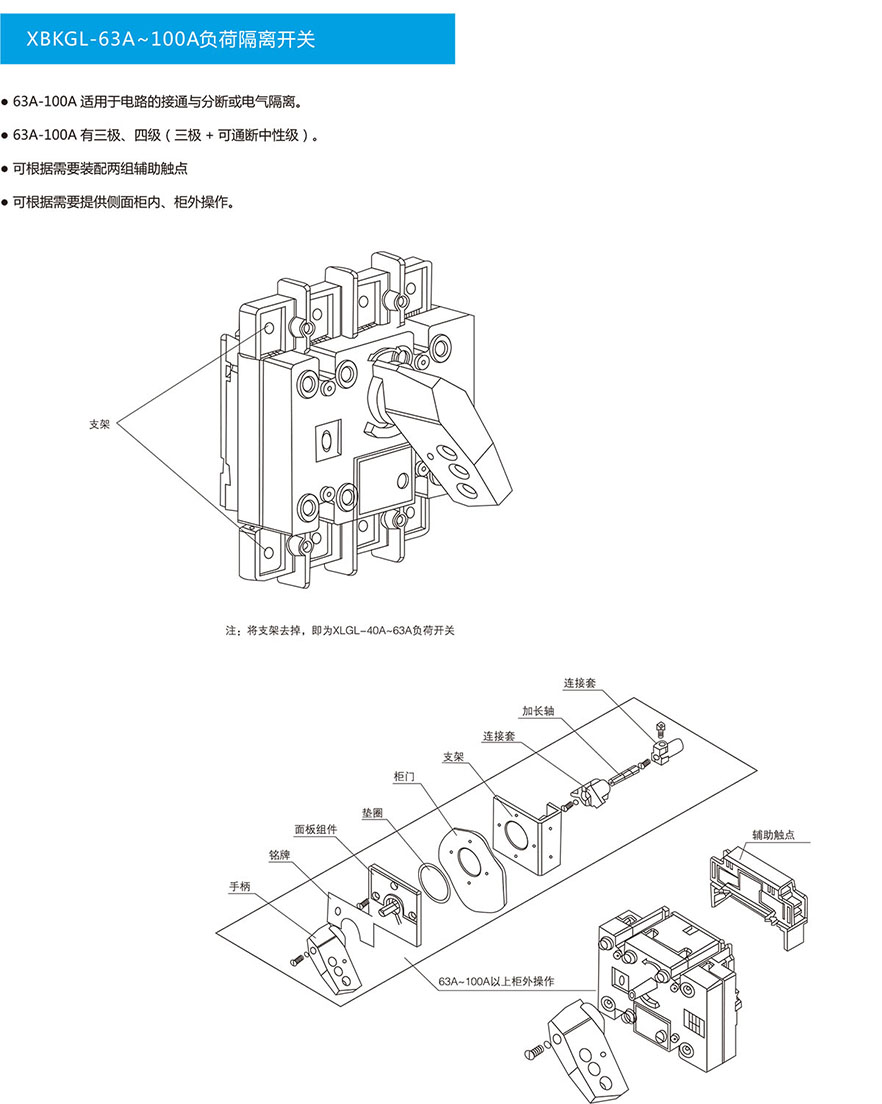 XBKGL-63A~100A负荷隔离开关

● 63A-100A 适用于电路的接通与分断或电气隔离。

● 63A-100A 有三极、四级（三极 + 可通断中性级）。

● 可根据需要装配两组辅助触点

● 可根据需要提供侧面柜内、柜外操作。

支架

注：将支架去掉，即为XLGL-40A~63A负荷开关

连接套

加长轴

连接套

支架

柜门

垫圈

面板组件

铭牌

手柄

辅助触点

63A~100A以上柜外操作